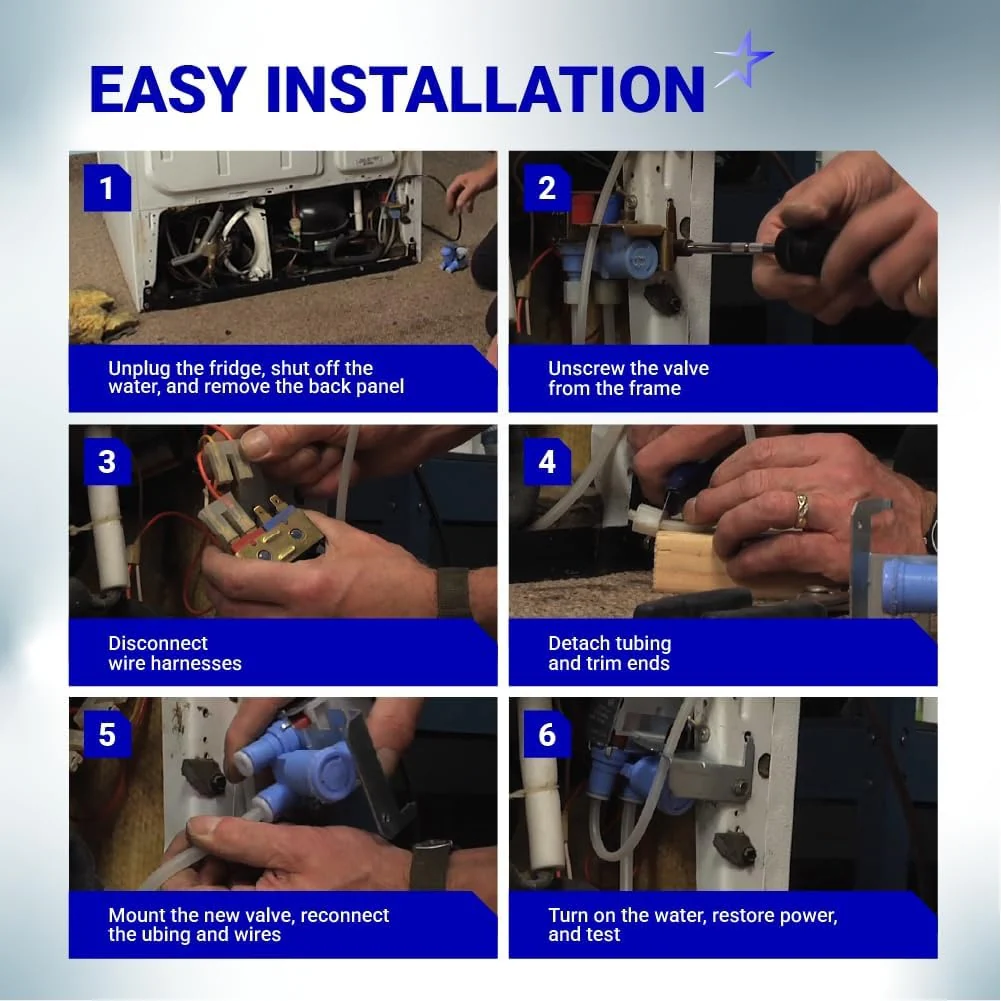 EASY INSTALLATION

1

Unplug the fridge, shut off the water, and remove the back panel

2

Unscrew the valve from the frame

3

Disconnect wire harnesses

4

Detach tubing and trim ends

5

Mount the new valve, reconnect the ubing and wires

6

Turn on the water, restore power, and test