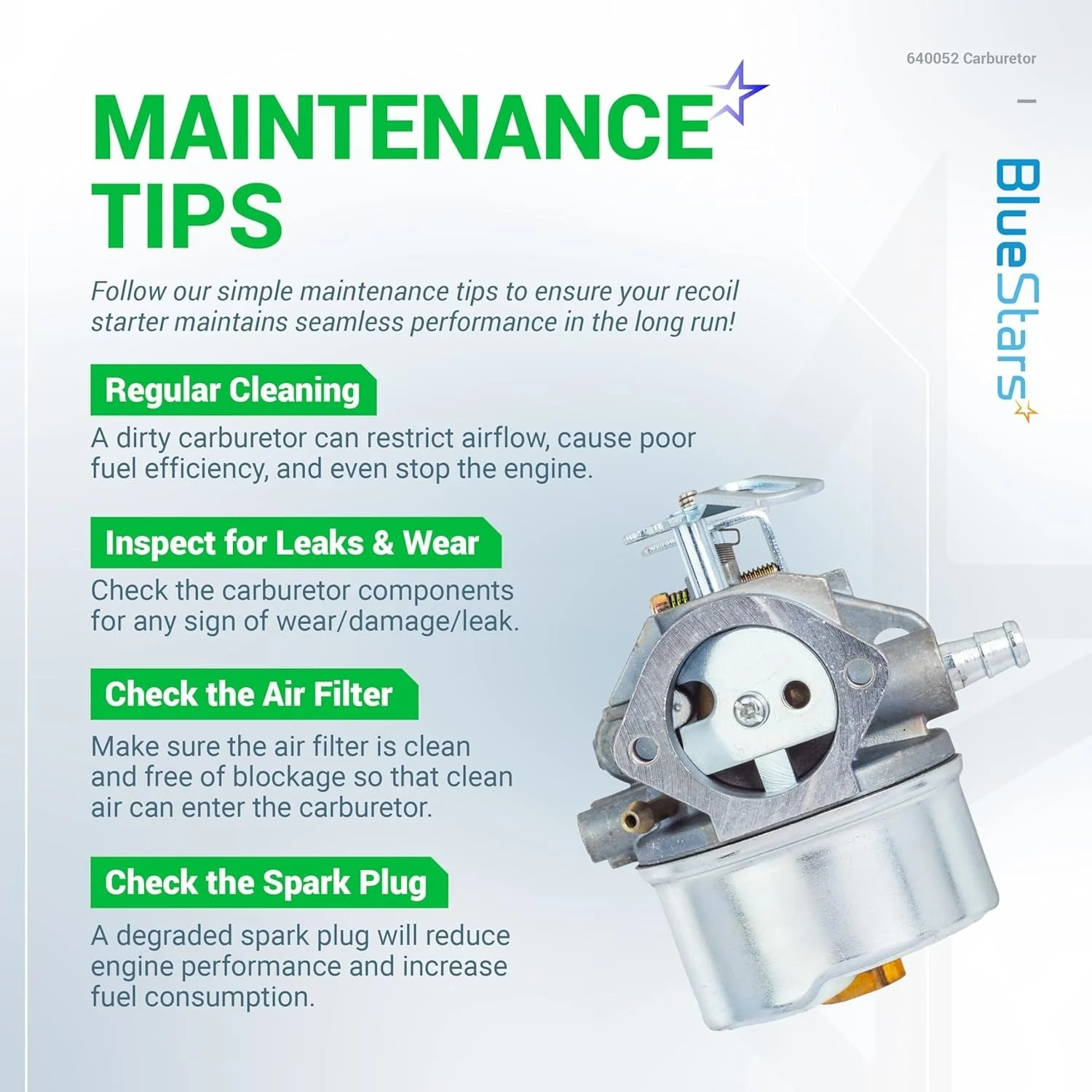 640052 Carburetor

BlueStars

MAINTENANCE TIPS

Follow our simple maintenance tips to ensure your recoil starter maintains seamless performance in the long run!

Regular Cleaning

A dirty carburetor can restrict airflow, cause poor fuel efficiency, and even stop the engine.

Inspect for Leaks & Wear

Check the carburetor components for any sign of wear/damage/leak.

Check the Air Filter

Make sure the air filter is clean and free of blockage so that clean air can enter the carburetor.

Check the Spark Plug

A degraded spark plug will reduce engine performance and increase fuel consumption.